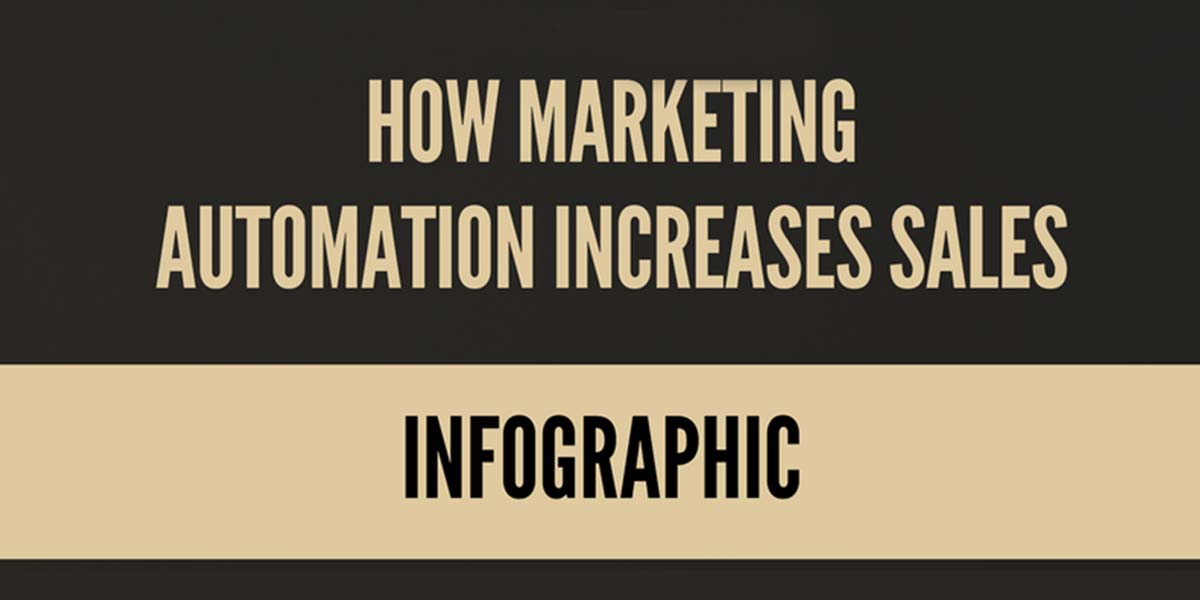 HOW MARKETING AUTOMATION INCREASES SALES

INFOGRAPHIC